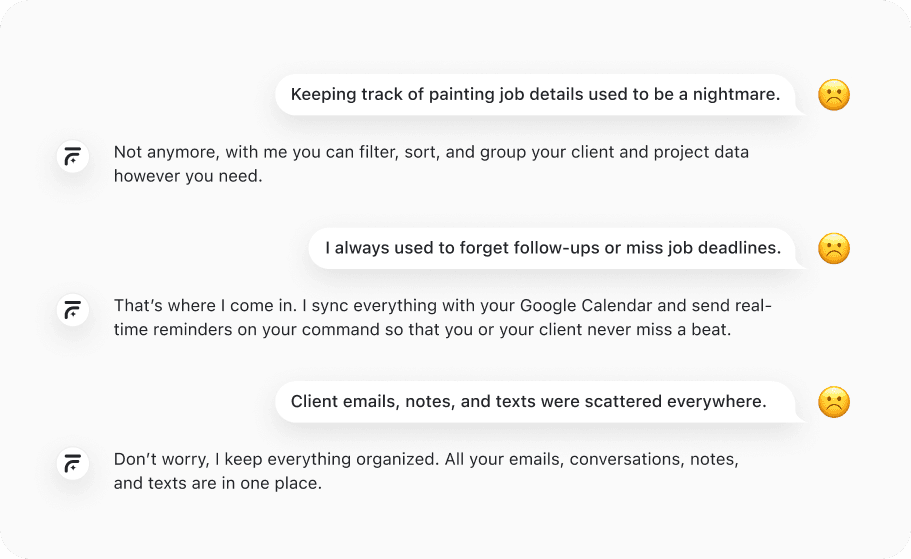 Keeping track of painting job details used to be a nightmare.

Not anymore, with me you can filter, sort, and group your client and project data however you need.

I always used to forget follow-ups or miss job deadlines.

That's where I come in. I sync everything with your Google Calendar and send real-time reminders on your command so that you or your client never miss a beat.

Client emails, notes, and texts were scattered everywhere.

Don't worry, I keep everything organized. All your emails, conversations, notes, and texts are in one place.